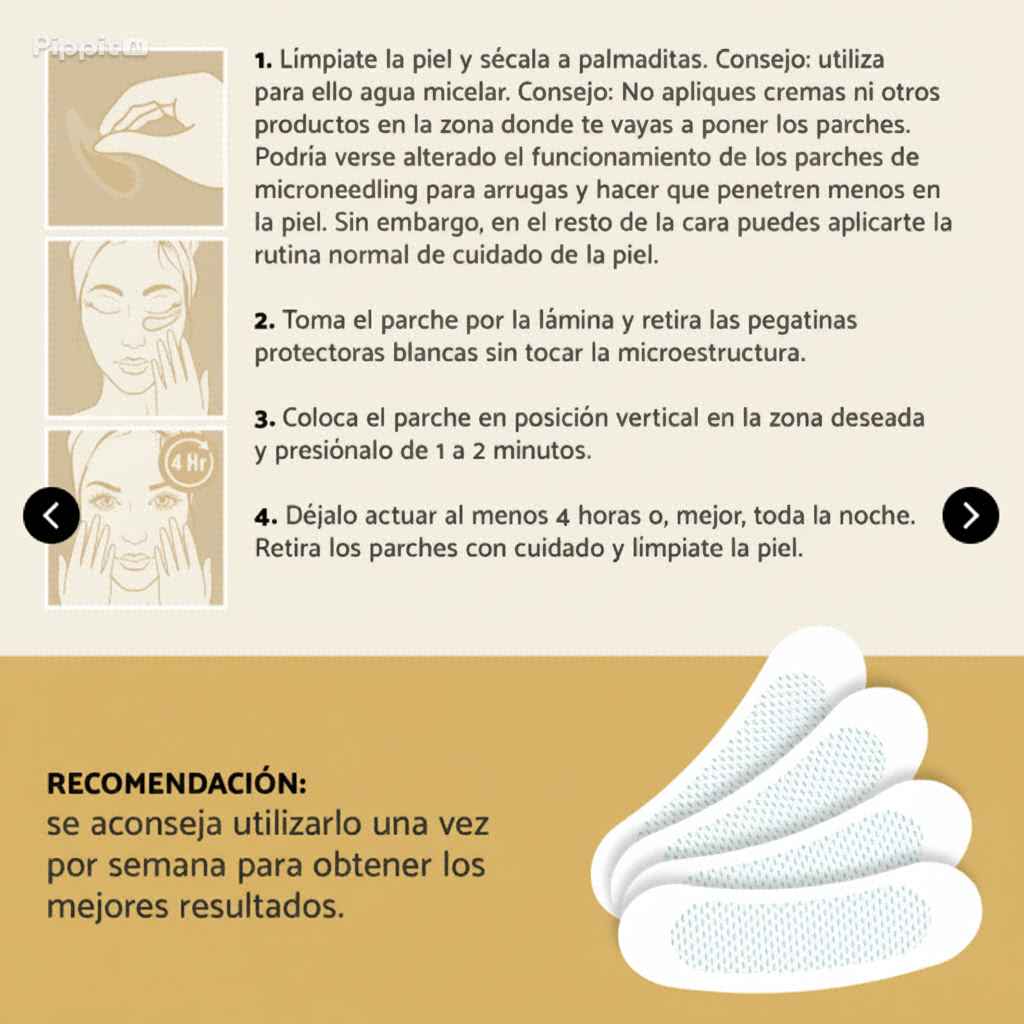 Pippit

4 Hr

1. Límpiate la piel y sécala a palmaditas. Consejo: utiliza para ello agua micelar. Consejo: No apliques cremas ni otros productos en la zona donde te vayas a poner los parches. Podría verse alterado el funcionamiento de los parches de microneedling para arrugas y hacer que penetren menos en la piel. Sin embargo, en el resto de la cara puedes aplicarte la rutina normal de cuidado de la piel.

2. Toma el parche por la lámina y retira las pegatinas protectoras blancas sin tocar la microestructura.

3. Coloca el parche en posición vertical en la zona deseada y presiónalo de 1 a 2 minutos.

4. Déjalo actuar al menos 4 horas o, mejor, toda la noche. Retira los parches con cuidado y limpiate la piel.

RECOMENDACIÓN:
se aconseja utilizarlo una vez por semana para obtener los mejores resultados.